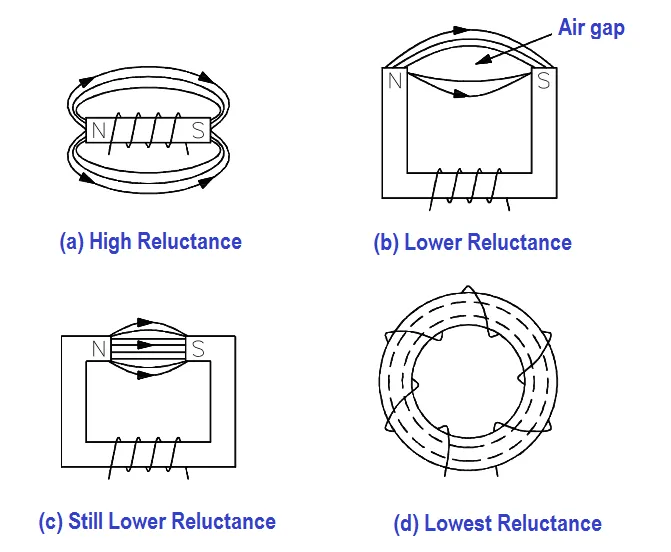 N S

(a) High Reluctance

Air gap

N S

(b) Lower Reluctance

N S

(c) Still Lower Reluctance

(d) Lowest Reluctance